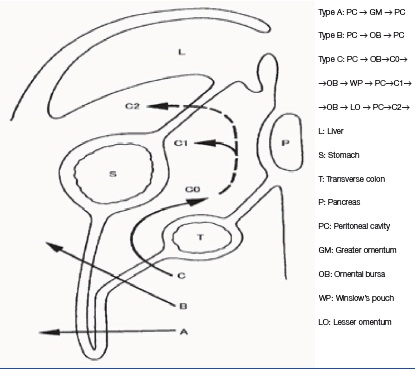 L

C2

C1

P

S

C0

T

C

B

A

Type A: PC → GM → PC

Type B: PC → OB → PC

Type C: PC → OB→C0→

→OB → WP → PC→C1→

→OB → LO → PC→C2→

L: Liver

S: Stomach

T: Transverse colon

P: Pancreas

PC: Peritoneal cavity

GM: Greater omentum

OB: Omental bursa

WP: Winslow's pouch

LO: Lesser omentum