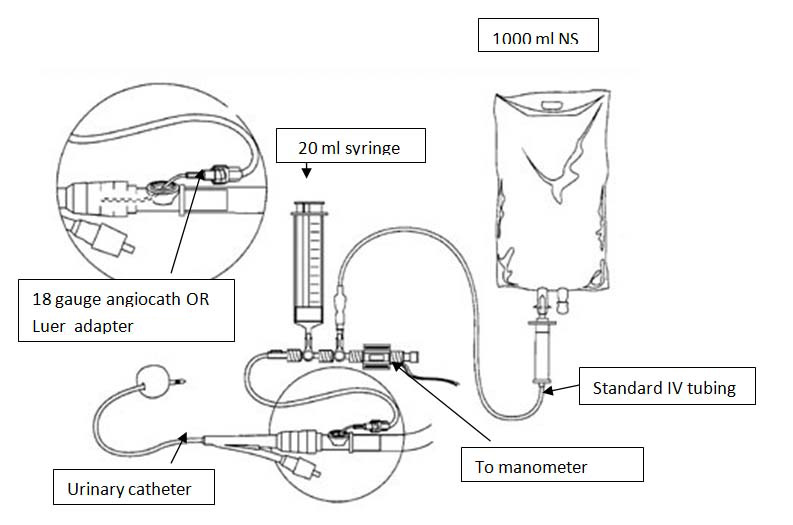 1000 ml NS

20 ml syringe

18 gauge angiocath OR Luer adapter

Standard IV tubing

To manometer

Urinary catheter