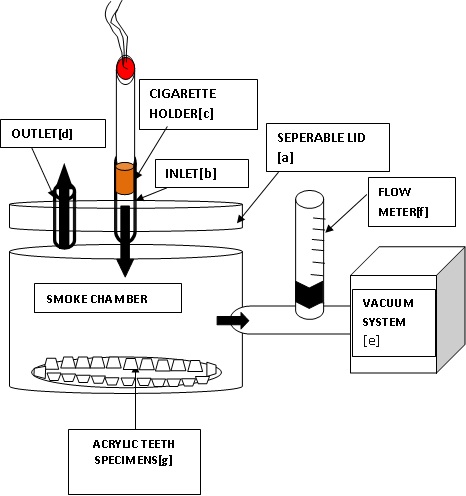 CIGARETTE HOLDER[c]

OUTLET[d]

SEPERABLE LID [a]

INLET[b]

FLOW METER[f]

SMOKE CHAMBER

VACUUM SYSTEM [e]

ACRYLIC TEETH SPECIMENS[g]