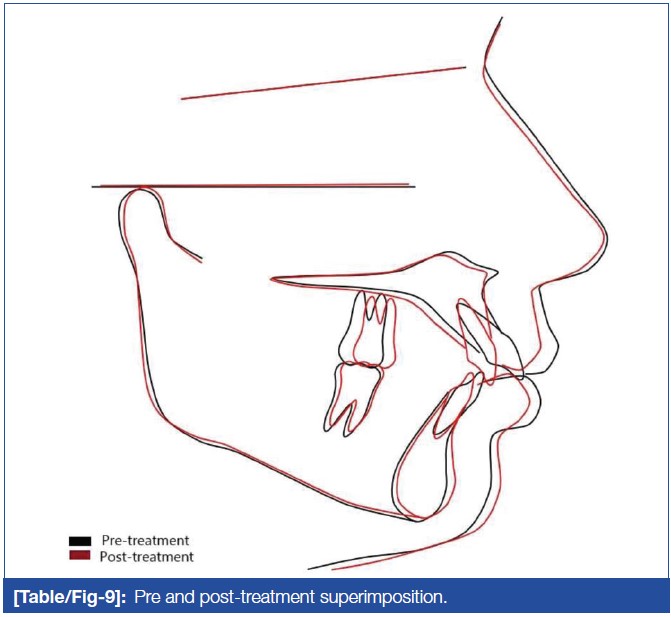 Pre-treatment
Post-treatment

[Table/Fig-9]: Pre and post-treatment superimposition.