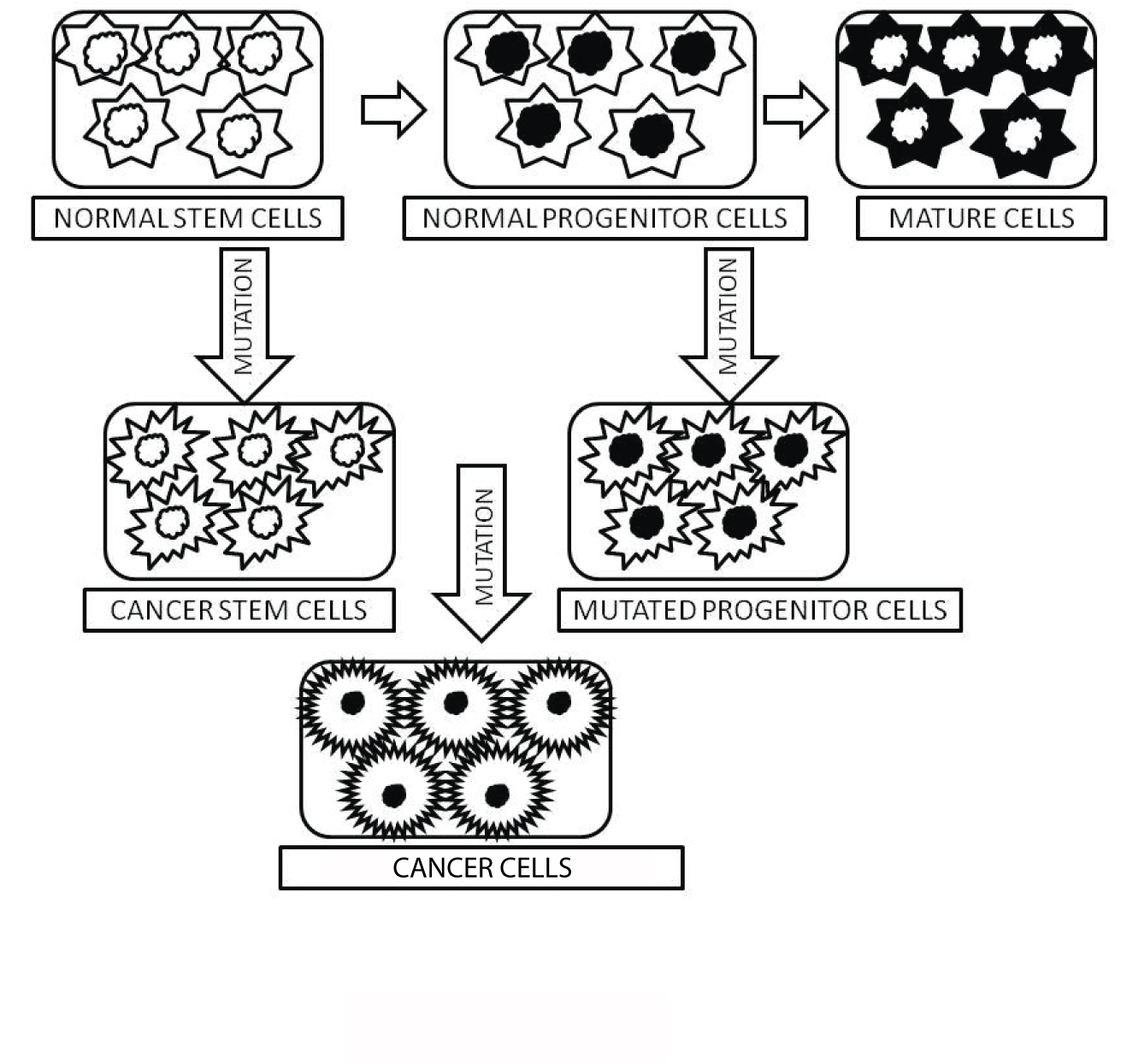 NORMAL STEM CELLS

NORMAL PROGENITOR CELLS

MATURE CELLS

MUTATION

MUTATION

CANCER STEM CELLS

MUTATION

MUTATED PROGENITOR CELLS

CANCER CELLS