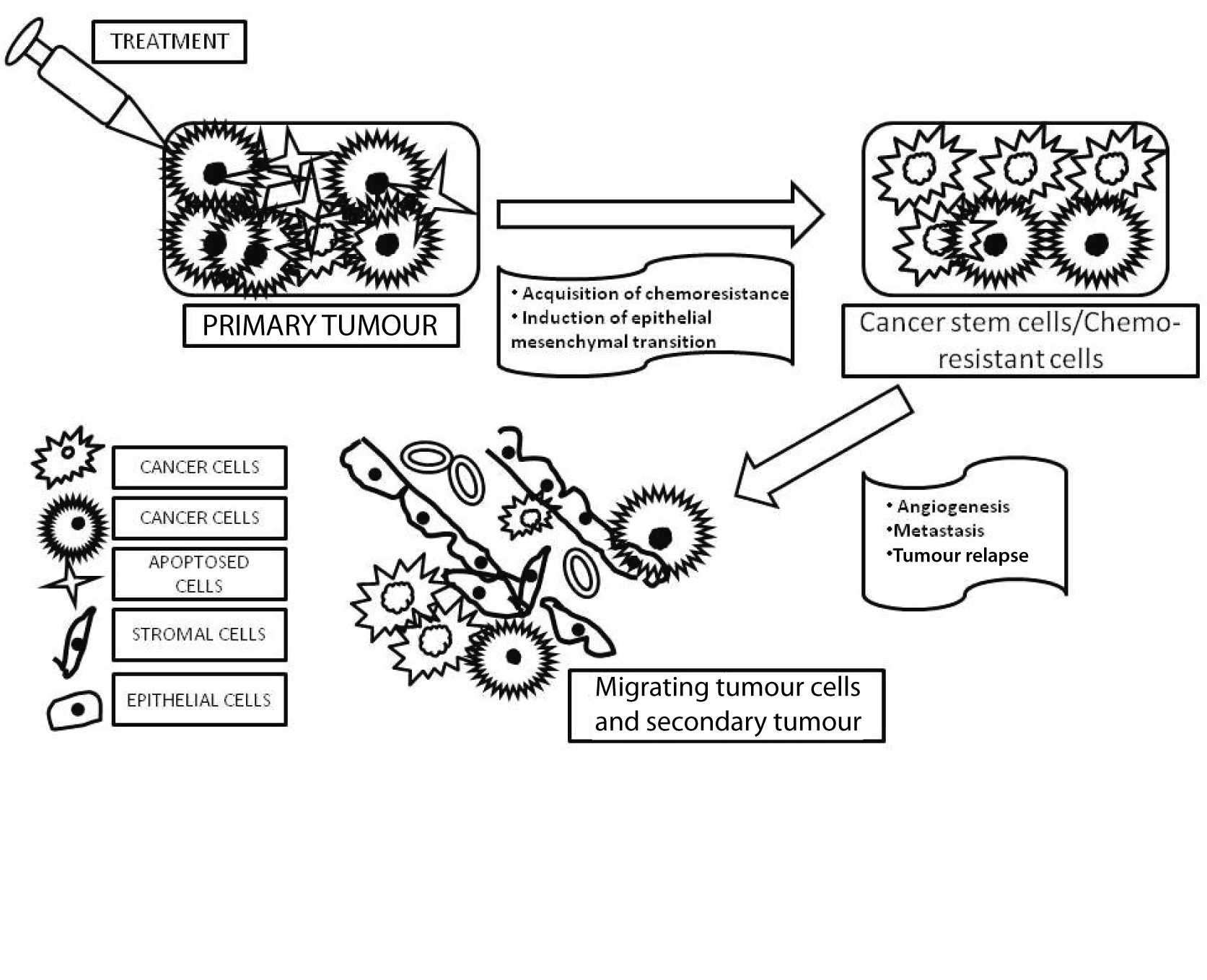 TREATMENT

PRIMARY TUMOUR

• Acquisition of chemoresistance
• Induction of epithelial mesenchymal transition

Cancer stem cells/Chemo-resistant cells

CANCER CELLS

CANCER CELLS

APOPTOSED CELLS

STROMAL CELLS

EPITHELIAL CELLS

• Angiogenesis
•Metastasis
•Tumour relapse

Migrating tumour cells and secondary tumour