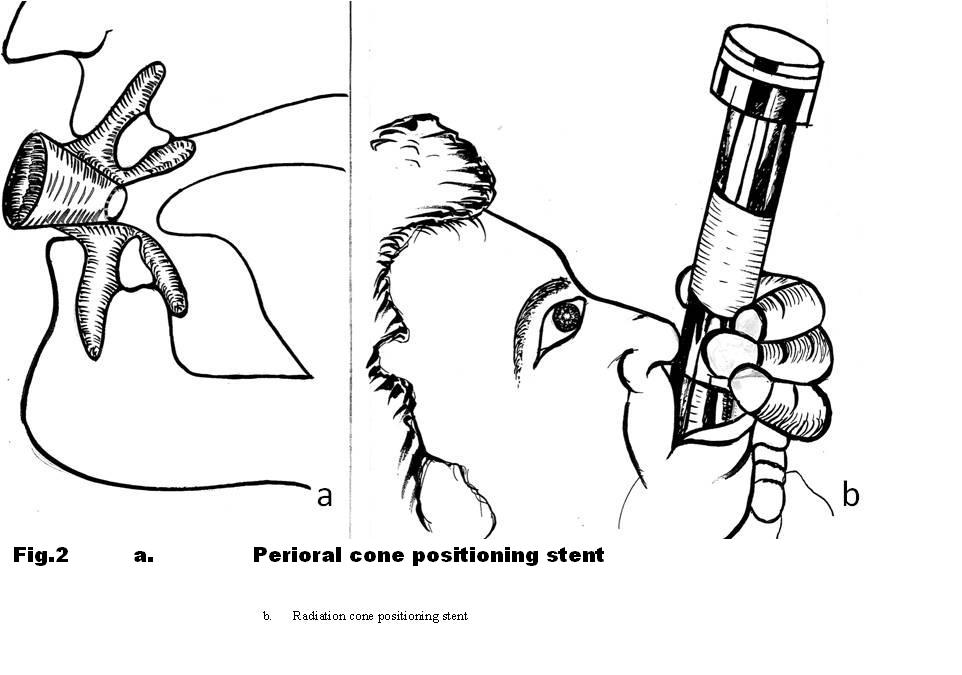 a

b

Fig.2 a. Perioral cone positioning stent

b. Radiation cone positioning stent