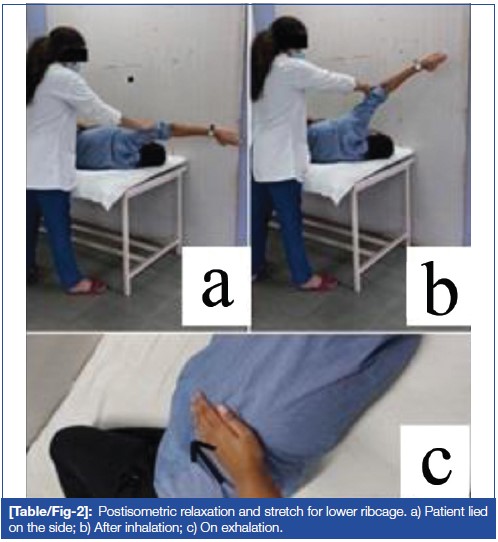 a

b

c

[Table/Fig-2]: Postisometric relaxation and stretch for lower ribcage. a) Patient lied on the side; b) After inhalation; c) On exhalation.