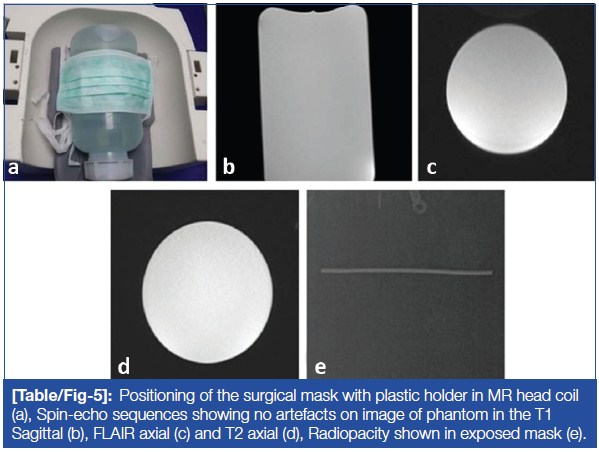 a

b

c

d

e

[Table/Fig-5]: Positioning of the surgical mask with plastic holder in MR head coil (a), Spin-echo sequences showing no artefacts on image of phantom in the T1 Sagittal (b), FLAIR axial (c) and T2 axial (d), Radiopacity shown in exposed mask (e).